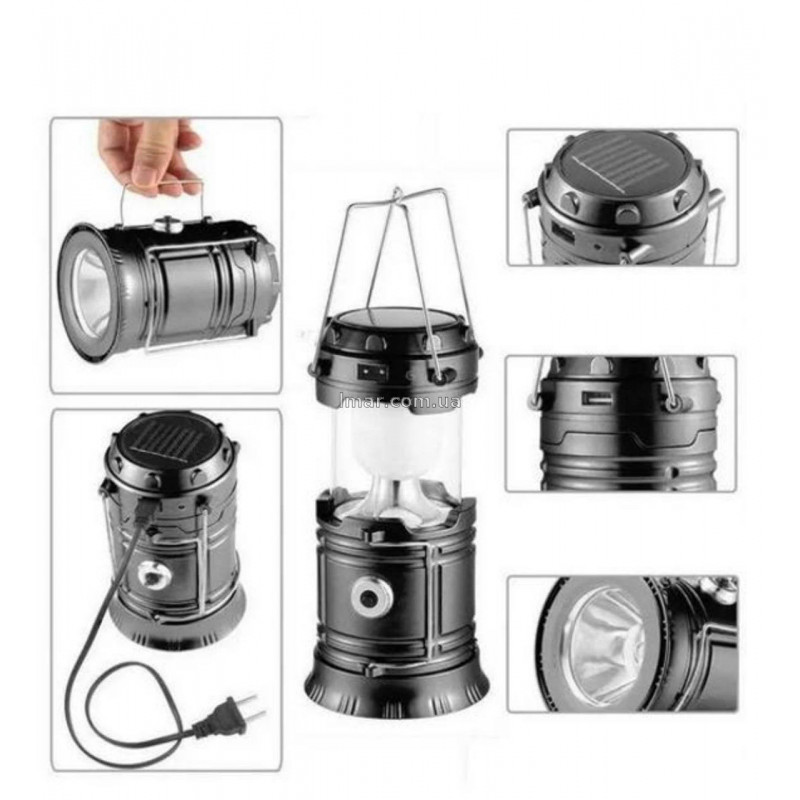 lmar.com.ua